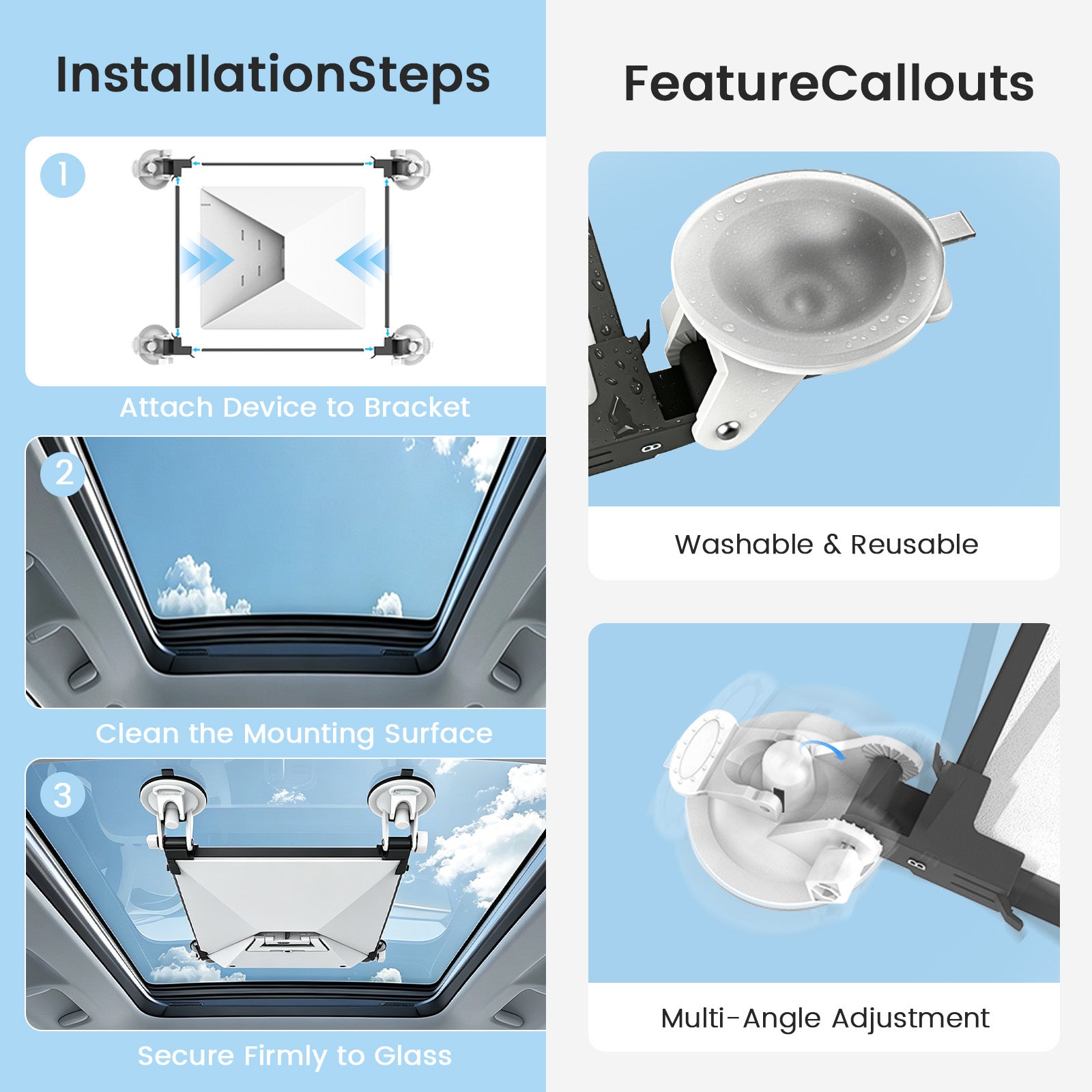 InstallationSteps

1

Attach Device to Bracket

2

Clean the Mounting Surface

3

Secure Firmly to Glass

FeatureCallouts

Washable & Reusable

Multi-Angle Adjustment